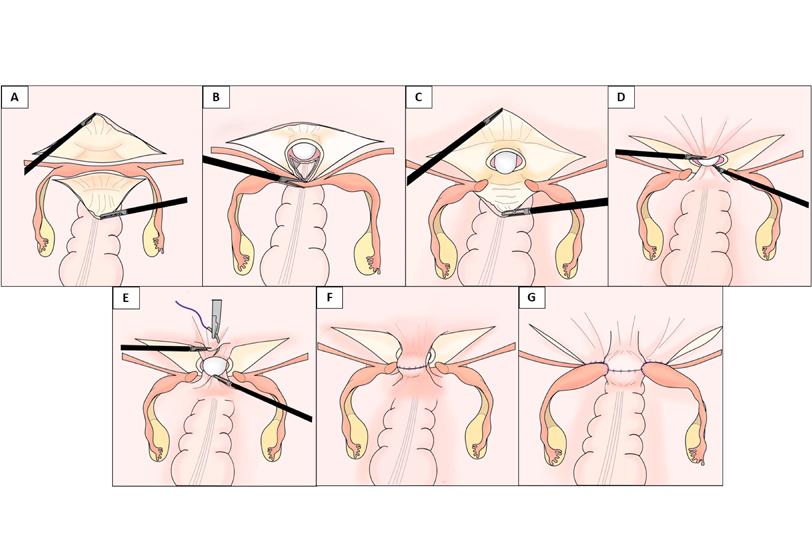 A

B

C

D

E

F

G